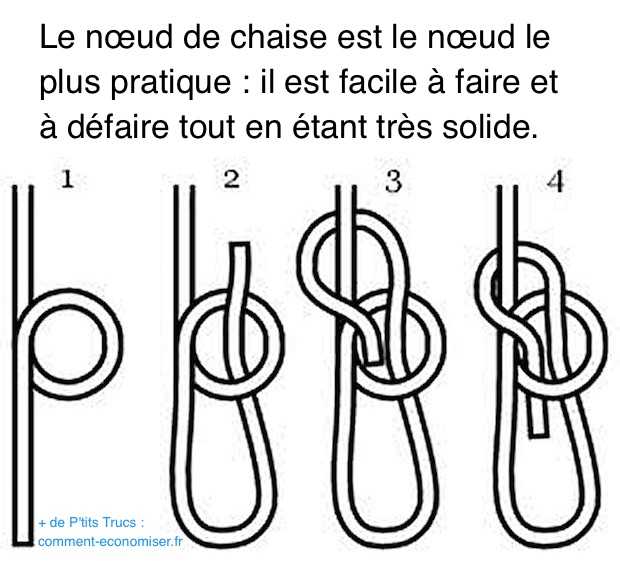 Le nœud de chaise est le nœud le plus pratique : il est facile à faire et à défaire tout en étant très solide.

1

2

3

4

+ de P'tits Trucs :
comment-economiser.fr